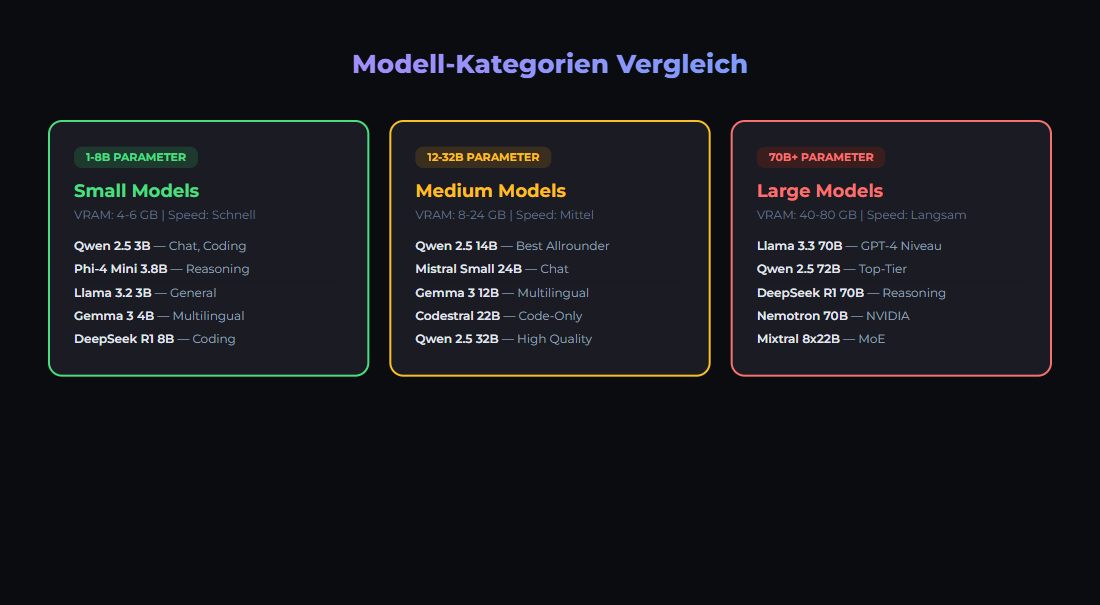 Modell-Kategorien Vergleich

1-8B PARAMETER

Small Models

VRAM: 4-6 GB | Speed: Schnell

Qwen 2.5 3B — Chat, Coding
Phi-4 Mini 3.8B — Reasoning
Llama 3.2 3B — General
Gemma 3 4B — Multilingual
DeepSeek R1 8B — Coding

12-32B PARAMETER

Medium Models

VRAM: 8-24 GB | Speed: Mittel

Qwen 2.5 14B — Best Allrounder
Mistral Small 24B — Chat
Gemma 3 12B — Multilingual
Codestral 22B — Code-Only
Qwen 2.5 32B — High Quality

70B+ PARAMETER

Large Models

VRAM: 40-80 GB | Speed: Langsam

Llama 3.3 70B — GPT-4 Niveau
Qwen 2.5 72B — Top-Tier
DeepSeek R1 70B — Reasoning
Nemotron 70B — NVIDIA
Mixtral 8x22B — MoE