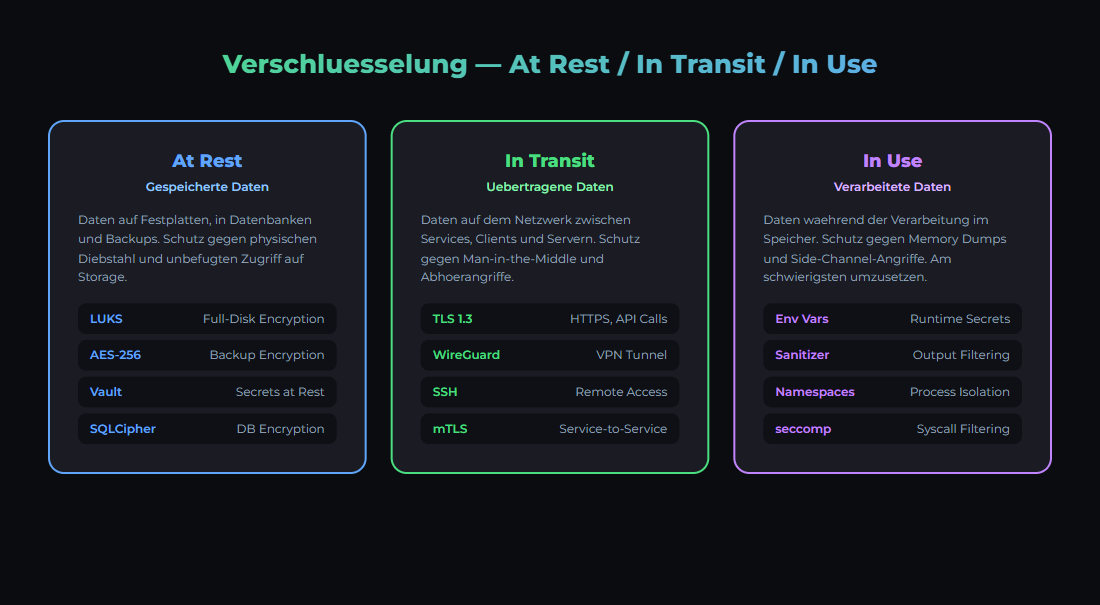 Verschluesselung — At Rest / In Transit / In Use

At Rest
Gespeicherte Daten

Daten auf Festplatten, in Datenbanken und Backups. Schutz gegen physischen Diebstahl und unbefugten Zugriff auf Storage.

| LUKS | Full-Disk Encryption |
|---|---|
| AES-256 | Backup Encryption |
| Vault | Secrets at Rest |
| SQLCipher | DB Encryption |

In Transit
Uebertragene Daten

Daten auf dem Netzwerk zwischen Services, Clients und Servern. Schutz gegen Man-in-the-Middle und Abhoerangriffe.

| TLS 1.3 | HTTPS, API Calls |
|---|---|
| WireGuard | VPN Tunnel |
| SSH | Remote Access |
| mTLS | Service-to-Service |

In Use
Verarbeitete Daten

Daten waehrend der Verarbeitung im Speicher. Schutz gegen Memory Dumps und Side-Channel-Angriffe. Am schwierigsten umzusetzen.

| Env Vars | Runtime Secrets |
|---|---|
| Sanitizer | Output Filtering |
| Namespaces | Process Isolation |
| seccomp | Syscall Filtering |