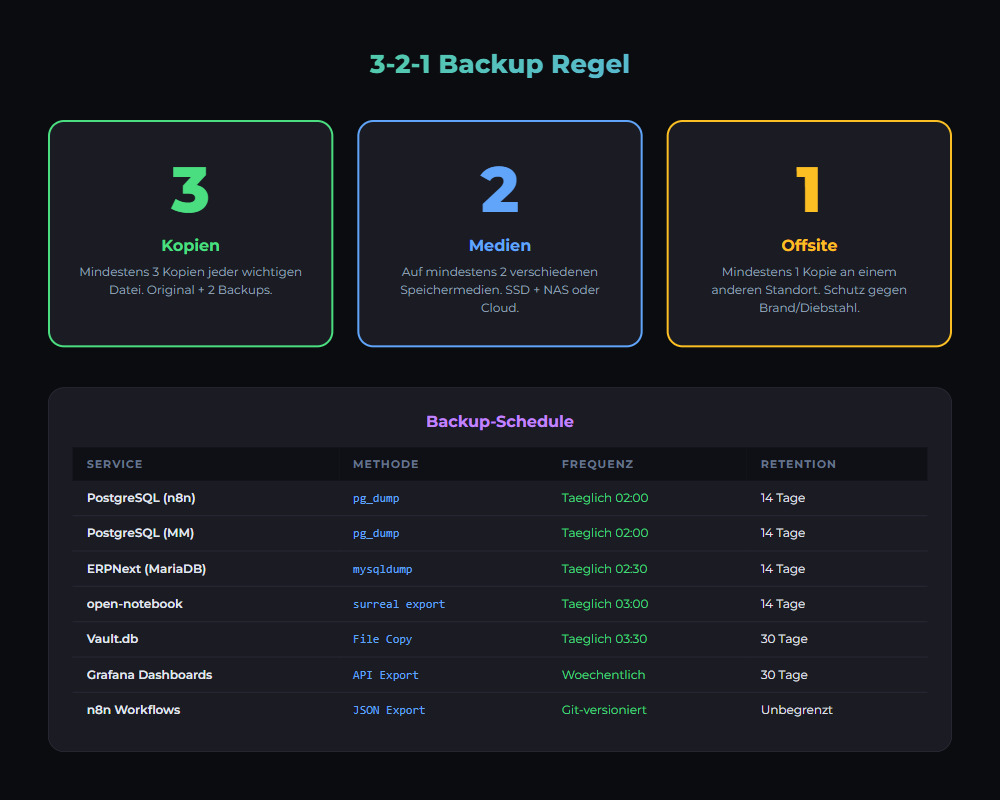 3-2-1 Backup Regel

3

Kopien

Mindestens 3 Kopien jeder wichtigen Datei. Original + 2 Backups.

2

Medien

Auf mindestens 2 verschiedenen Speichermedien. SSD + NAS oder Cloud.

1

Offsite

Mindestens 1 Kopie an einem anderen Standort. Schutz gegen Brand/Diebstahl.

Backup-Schedule

| SERVICE | METHODE | FREQUENZ | RETENTION |
|---|---|---|---|
| PostgreSQL (n8n) | pg_dump | Taeglich 02:00 | 14 Tage |
| PostgreSQL (MM) | pg_dump | Taeglich 02:00 | 14 Tage |
| ERPNext (MariaDB) | mysqldump | Taeglich 02:30 | 14 Tage |
| open-notebook | surreal export | Taeglich 03:00 | 14 Tage |
| Vault.db | File Copy | Taeglich 03:30 | 30 Tage |
| Grafana Dashboards | API Export | Woechentlich | 30 Tage |
| n8n Workflows | JSON Export | Git-versioniert | Unbegrenzt |