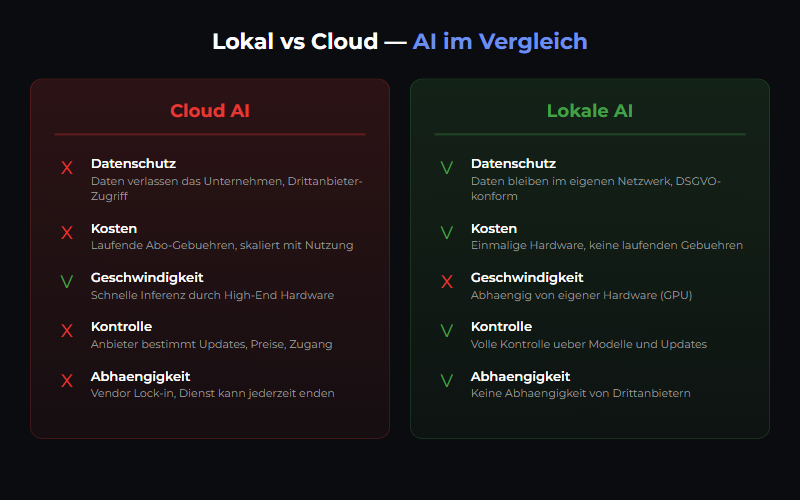 Lokal vs Cloud — AI im Vergleich

Cloud AI

X Datenschutz
Daten verlassen das Unternehmen, Drittanbieter-Zugriff

X Kosten
Laufende Abo-Gebuehren, skaliert mit Nutzung

V Geschwindigkeit
Schnelle Inferenz durch High-End Hardware

X Kontrolle
Anbieter bestimmt Updates, Preise, Zugang

X Abhaengigkeit
Vendor Lock-in, Dienst kann jederzeit enden

Lokale AI

V Datenschutz
Daten bleiben im eigenen Netzwerk, DSGVO-konform

V Kosten
Einmalige Hardware, keine laufenden Gebuehren

X Geschwindigkeit
Abhaengig von eigener Hardware (GPU)

V Kontrolle
Volle Kontrolle ueber Modelle und Updates

V Abhaengigkeit
Keine Abhaengigkeit von Drittanbietern