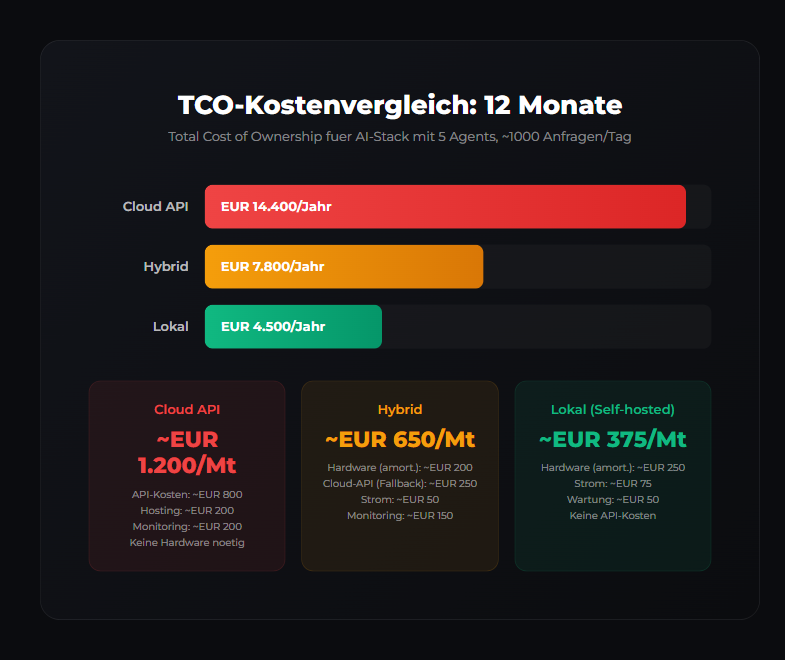 TCO-Kostenvergleich: 12 Monate

Total Cost of Ownership fuer AI-Stack mit 5 Agents, ~1000 Anfragen/Tag

Cloud API
EUR 14.400/Jahr

Hybrid
EUR 7.800/Jahr

Lokal
EUR 4.500/Jahr

Cloud API
~EUR 1.200/Mt
API-Kosten: ~EUR 800
Hosting: ~EUR 200
Monitoring: ~EUR 200
Keine Hardware noetig

Hybrid
~EUR 650/Mt
Hardware (amort.): ~EUR 200
Cloud-API (Fallback): ~EUR 250
Strom: ~EUR 50
Monitoring: ~EUR 150

Lokal (Self-hosted)
~EUR 375/Mt
Hardware (amort.): ~EUR 250
Strom: ~EUR 75
Wartung: ~EUR 50
Keine API-Kosten