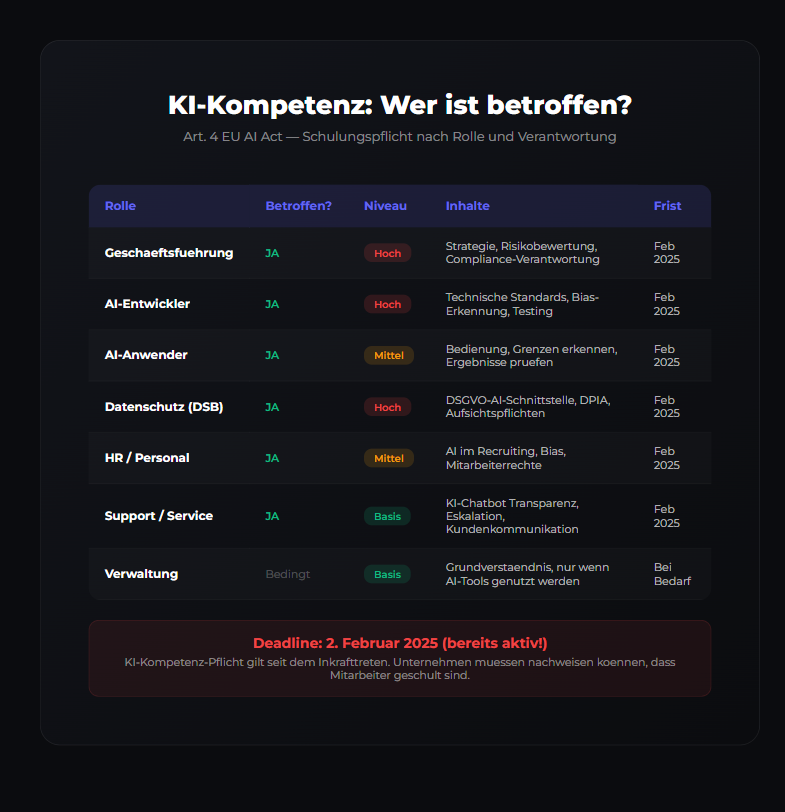 KI-Kompetenz: Wer ist betroffen?

Art. 4 EU AI Act — Schulungspflicht nach Rolle und Verantwortung

| Rolle | Betroffen? | Niveau | Inhalte | Frist |
|---|---|---|---|---|
| Geschaeftsfuehrung | JA | Hoch | Strategie, Risikobewertung, Compliance-Verantwortung | Feb 2025 |
| AI-Entwickler | JA | Hoch | Technische Standards, Bias-Erkennung, Testing | Feb 2025 |
| AI-Anwender | JA | Mittel | Bedienung, Grenzen erkennen, Ergebnisse pruefen | Feb 2025 |
| Datenschutz (DSB) | JA | Hoch | DSGVO-AI-Schnittstelle, DPIA, Aufsichtspflichten | Feb 2025 |
| HR / Personal | JA | Mittel | AI im Recruiting, Bias, Mitarbeiterrechte | Feb 2025 |
| Support / Service | JA | Basis | KI-Chatbot Transparenz, Eskalation, Kundenkommunikation | Feb 2025 |
| Verwaltung | Bedingt | Basis | Grundverstaendnis, nur wenn AI-Tools genutzt werden | Bei Bedarf |

Deadline: 2. Februar 2025 (bereits aktiv!)

KI-Kompetenz-Pflicht gilt seit dem Inkrafttreten. Unternehmen muessen nachweisen koennen, dass Mitarbeiter geschult sind.