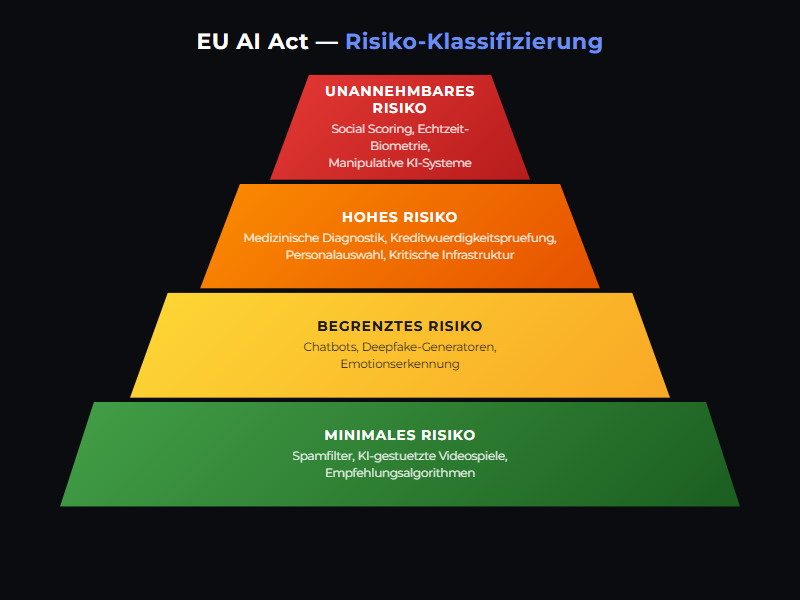 EU AI Act — Risiko-Klassifizierung

UNANNEHMBARES RISIKO
Social Scoring, Echtzeit-Biometrie,
Manipulative KI-Systeme

HOHES RISIKO
Medizinische Diagnostik, Kreditwuerdigkeitspruefung,
Personalauswahl, Kritische Infrastruktur

BEGRENZTES RISIKO
Chatbots, Deepfake-Generatoren,
Emotionserkennung

MINIMALES RISIKO
Spamfilter, KI-gestuetzte Videospiele,
Empfehlungsalgorithmen