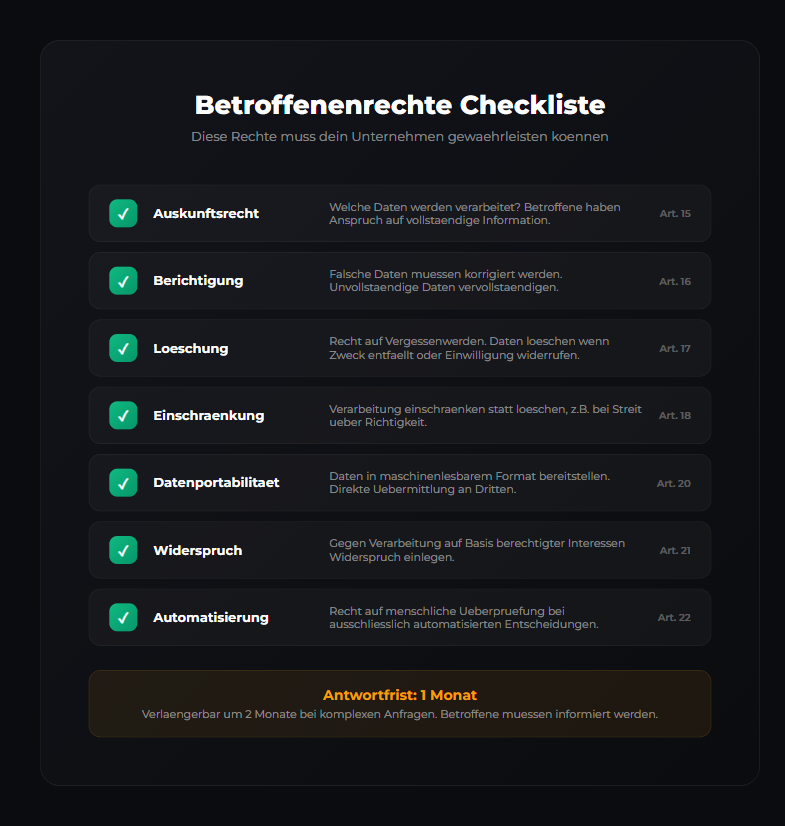 Betroffenenrechte Checkliste

Diese Rechte muss dein Unternehmen gewaehrleisten koennen

✓ Auskunftsrecht
Welche Daten werden verarbeitet? Betroffene haben Anspruch auf vollstaendige Information.
Art. 15

✓ Berichtigung
Falsche Daten muessen korrigiert werden. Unvollstaendige Daten vervollstaendigen.
Art. 16

✓ Loeschung
Recht auf Vergessenwerden. Daten loeschen wenn Zweck entfaellt oder Einwilligung widerrufen.
Art. 17

✓ Einschraenkung
Verarbeitung einschraenken statt loeschen, z.B. bei Streit ueber Richtigkeit.
Art. 18

✓ Datenportabilitaet
Daten in maschinenlesbarem Format bereitstellen. Direkte Uebermittlung an Dritten.
Art. 20

✓ Widerspruch
Gegen Verarbeitung auf Basis berechtigter Interessen Widerspruch einlegen.
Art. 21

✓ Automatisierung
Recht auf menschliche Ueberpruefung bei ausschliesslich automatisierten Entscheidungen.
Art. 22

Antwortfrist: 1 Monat
Verlaengerbar um 2 Monate bei komplexen Anfragen. Betroffene muessen informiert werden.