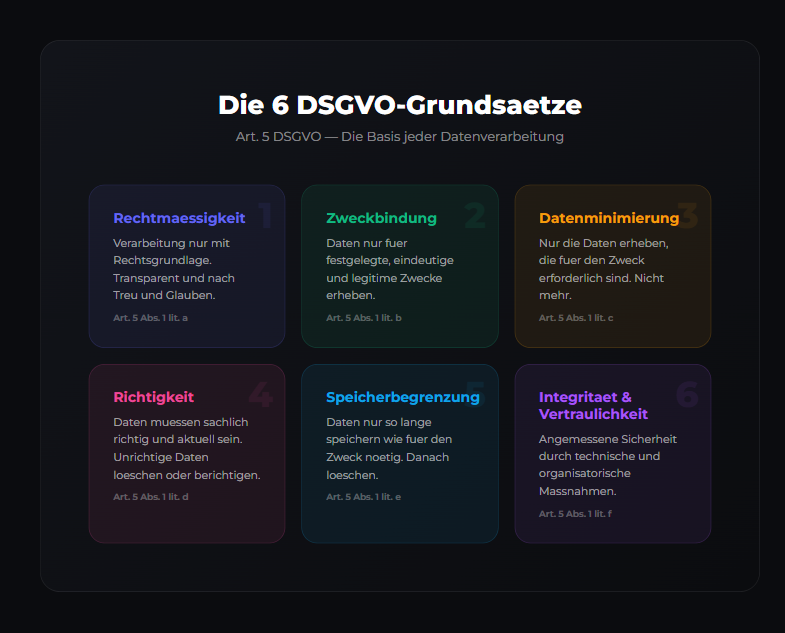 Die 6 DSGVO-Grundsaetze

Art. 5 DSGVO — Die Basis jeder Datenverarbeitung

1

Rechtmaessigkeit

Verarbeitung nur mit Rechtsgrundlage. Transparent und nach Treu und Glauben.

Art. 5 Abs. 1 lit. a

2

Zweckbindung

Daten nur fuer festgelegte, eindeutige und legitime Zwecke erheben.

Art. 5 Abs. 1 lit. b

3

Datenminimierung

Nur die Daten erheben, die fuer den Zweck erforderlich sind. Nicht mehr.

Art. 5 Abs. 1 lit. c

4

Richtigkeit

Daten muessen sachlich richtig und aktuell sein. Unrichtige Daten loeschen oder berichtigen.

Art. 5 Abs. 1 lit. d

5

Speicherbegrenzung

Daten nur so lange speichern wie fuer den Zweck noetig. Danach loeschen.

Art. 5 Abs. 1 lit. e

6

Integritaet & Vertraulichkeit

Angemessene Sicherheit durch technische und organisatorische Massnahmen.

Art. 5 Abs. 1 lit. f