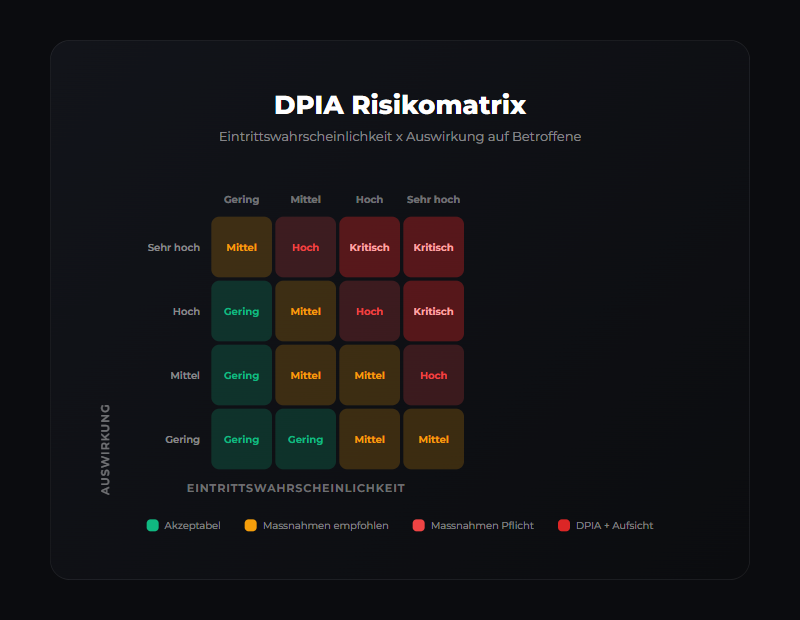 DPIA Risikomatrix

Eintrittswahrscheinlichkeit x Auswirkung auf Betroffene

| | Gering | Mittel | Hoch | Sehr hoch |
|---|---|---|---|---|
| Sehr hoch | Mittel | Hoch | Kritisch | Kritisch |
| Hoch | Gering | Mittel | Hoch | Kritisch |
| Mittel | Gering | Mittel | Mittel | Hoch |
| Gering | Gering | Gering | Mittel | Mittel |

AUSWIRKUNG

EINTRITTSWAHRSCHEINLICHKEIT

Akzeptabel   Massnahmen empfohlen   Massnahmen Pflicht   DPIA + Aufsicht