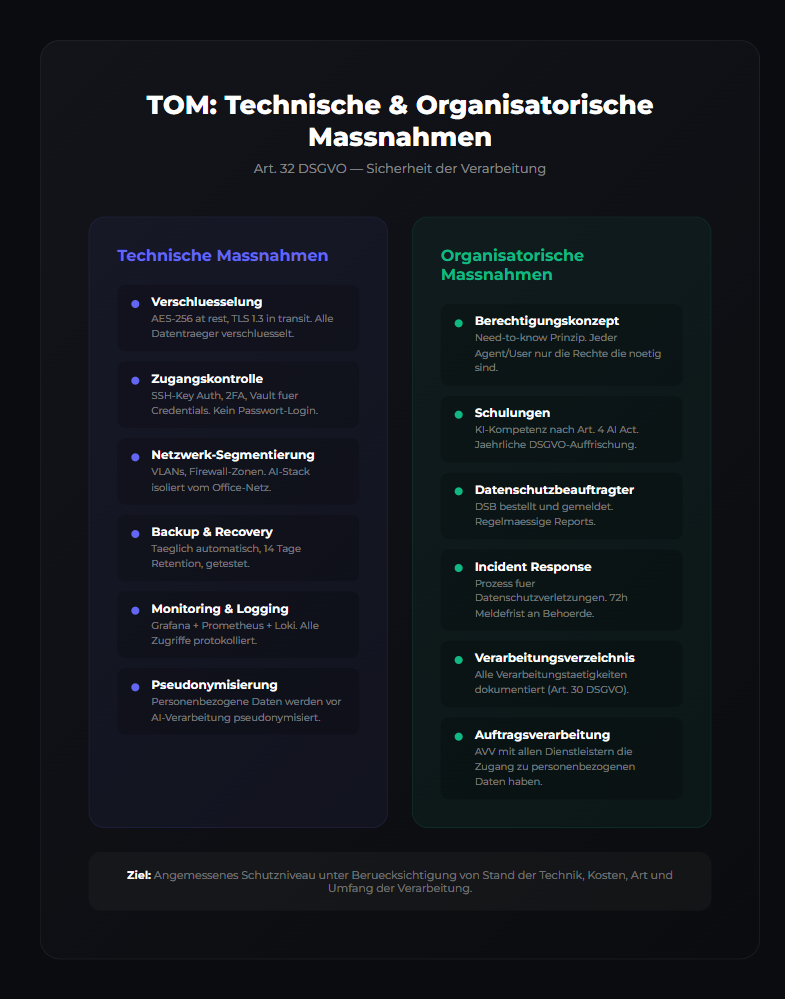 TOM: Technische & Organisatorische Massnahmen

Art. 32 DSGVO — Sicherheit der Verarbeitung

Technische Massnahmen

Verschluesselung
AES-256 at rest, TLS 1.3 in transit. Alle Datentraeger verschluesselt.

Zugangskontrolle
SSH-Key Auth, 2FA, Vault fuer Credentials. Kein Passwort-Login.

Netzwerk-Segmentierung
VLANs, Firewall-Zonen. AI-Stack isoliert vom Office-Netz.

Backup & Recovery
Taeglich automatisch, 14 Tage Retention, getestet.

Monitoring & Logging
Grafana + Prometheus + Loki. Alle Zugriffe protokolliert.

Pseudonymisierung
Personenbezogene Daten werden vor AI-Verarbeitung pseudonymisiert.

Organisatorische Massnahmen

Berechtigungskonzept
Need-to-know Prinzip. Jeder Agent/User nur die Rechte die noetig sind.

Schulungen
KI-Kompetenz nach Art. 4 AI Act. Jaehrliche DSGVO-Auffrischung.

Datenschutzbeauftragter
DSB bestellt und gemeldet. Regelmaessige Reports.

Incident Response
Prozess fuer Datenschutzverletzungen. 72h Meldefrist an Behoerde.

Verarbeitungsverzeichnis
Alle Verarbeitungstaetigkeiten dokumentiert (Art. 30 DSGVO).

Auftragsverarbeitung
AVV mit allen Dienstleistern die Zugang zu personenbezogenen Daten haben.

Ziel: Angemessenes Schutzniveau unter Beruecksichtigung von Stand der Technik, Kosten, Art und Umfang der Verarbeitung.