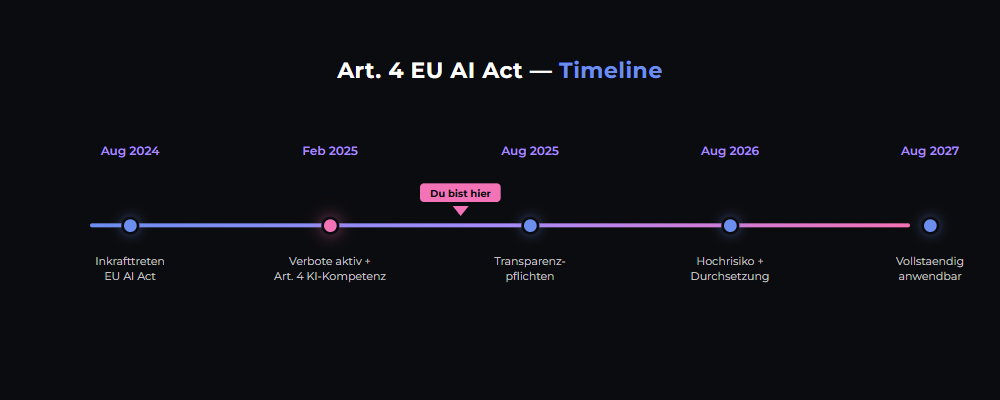 Art. 4 EU AI Act — Timeline

Aug 2024

Feb 2025

Aug 2025

Aug 2026

Aug 2027

Du bist hier

Inkrafttreten EU AI Act

Verbote aktiv + Art. 4 KI-Kompetenz

Transparenzpflichten

Hochrisiko + Durchsetzung

Vollstaendig anwendbar